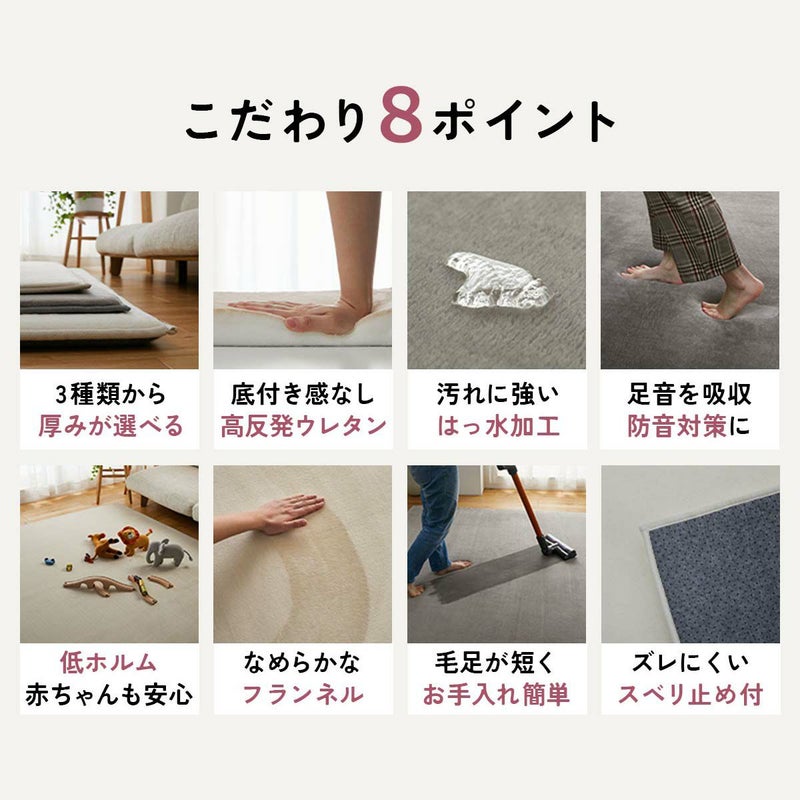 こだわり8ポイント

3種類から
厚みが選べる

底付き感なし
高反発ウレタン

汚れに強い
はっ水加工

足音を吸収
防音対策に

低ホルム
赤ちゃんも安心

なめらかな
フランネル

毛足が短く
お手入れ簡単

ズレにくい
スベリ止め付